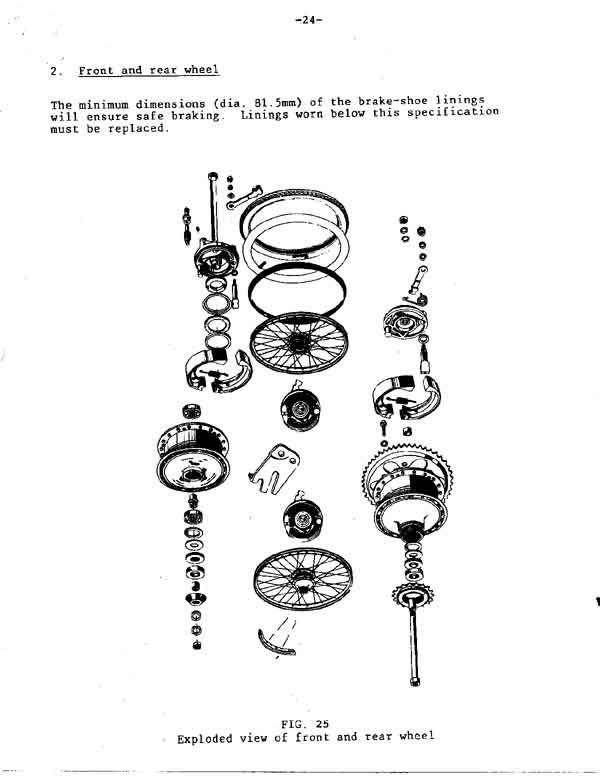 -24-

2. Front and rear wheel

The minimum dimensions (dia. 81.5mm) of the brake-shoe linings will ensure safe braking. Linings worn below this specification must be replaced.

FIG. 25
Exploded view of front and rear wheel