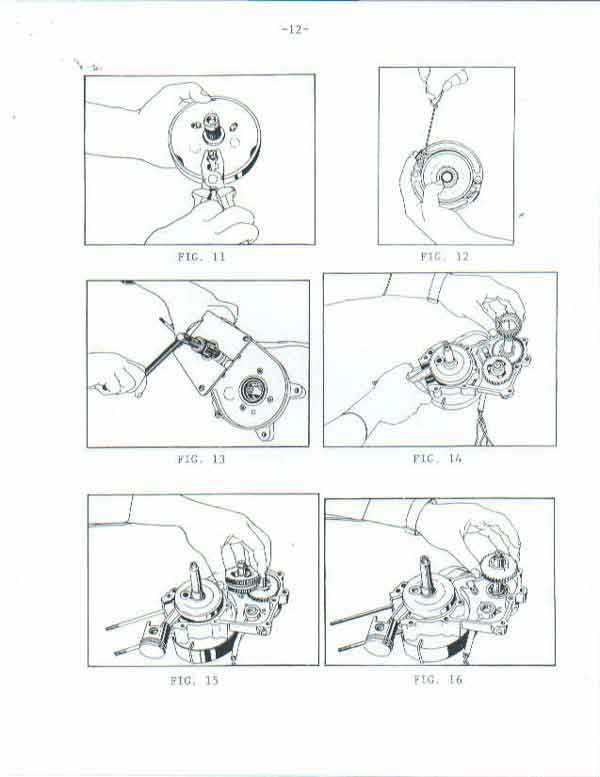 -12-

FIG. 11

FIG. 12

FIG. 13

FIG. 14

FIG. 15

FIG. 16