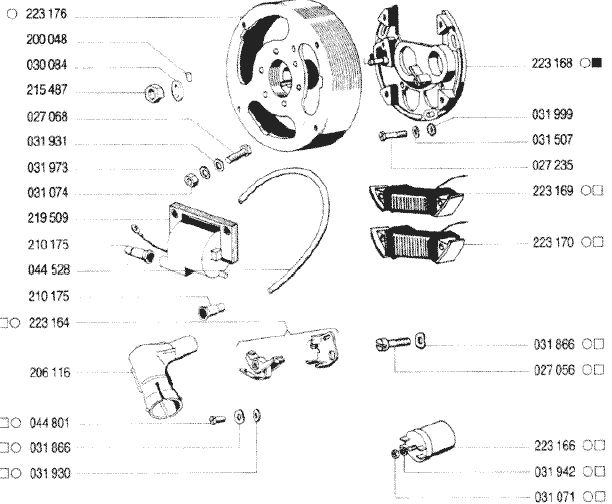 ○ 223 176
200 048
030 084
215 487
027 068
031 931
031 973
031 074
219 509
210 175
044 528
210 175
□○ 223 164
206 116
□○ 044 801
□○ 031 866
□○ 031 930

223 168 ○■
031 999
031 507
027 235
223 169 ○□
223 170 ○□
031 866 ○□
027 056 ○□
223 166 ○□
031 942 ○□
031 071 ○□