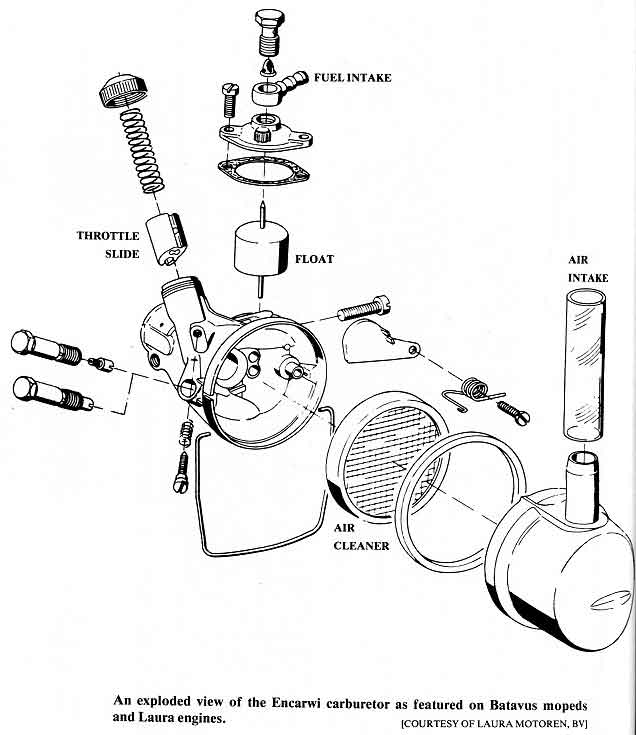 FUEL INTAKE

THROTTLE SLIDE

FLOAT

AIR INTAKE

AIR CLEANER

An exploded view of the Encarwi carburetor as featured on Batavus mopeds and Laura engines.

[COURTESY OF LAURA MOTOREN, BV]