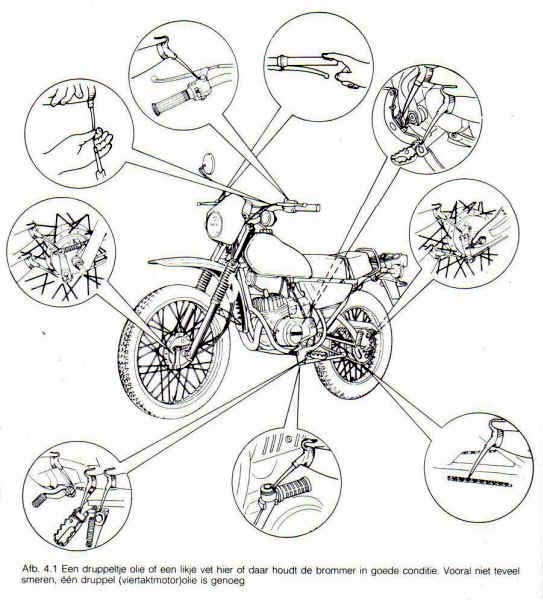 Afb. 4.1 Een druppeltje olie of een likje vet hier of daar houdt de brommer in goede conditie. Vooral niet teveel smeren, één druppel (viertaktmotor)olie is genoeg