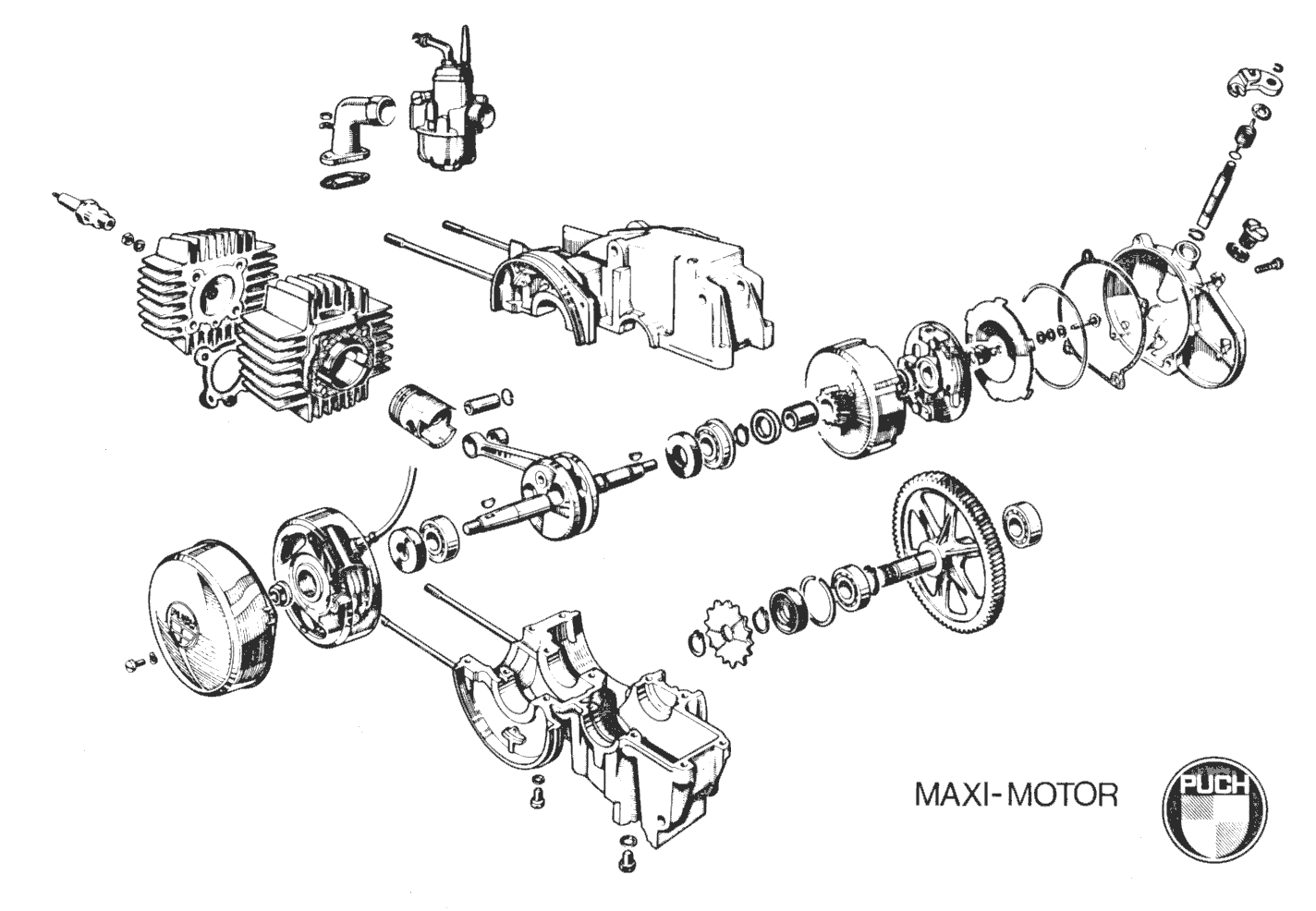 MAXI-MOTOR

PUCH